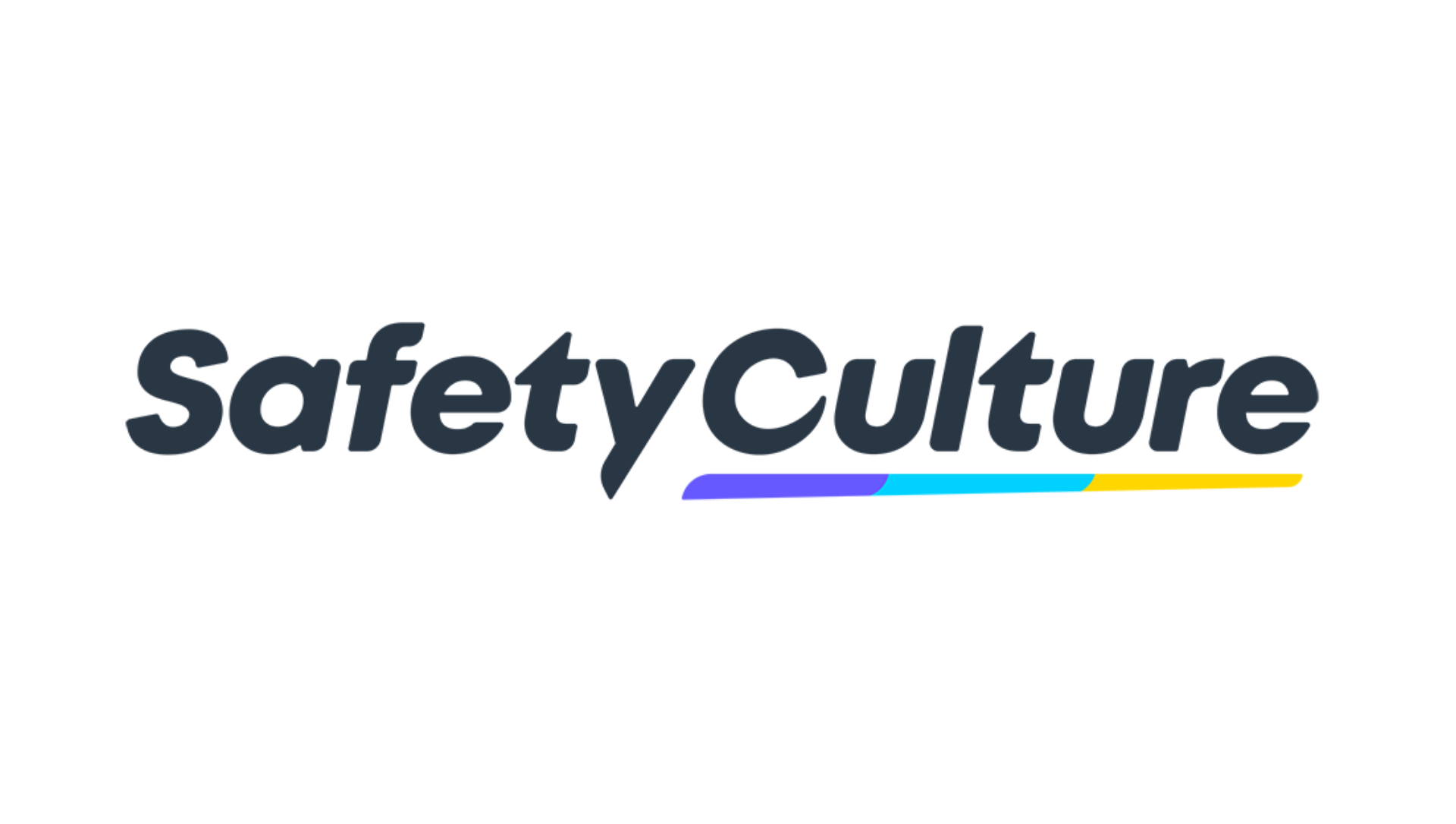 SafetyCulture